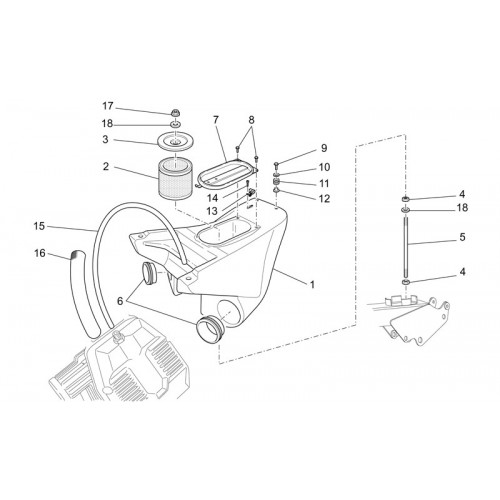 17
18
3
2
7
8
9
10
11
12
14
13
15
16
6
1
4
18
5
4